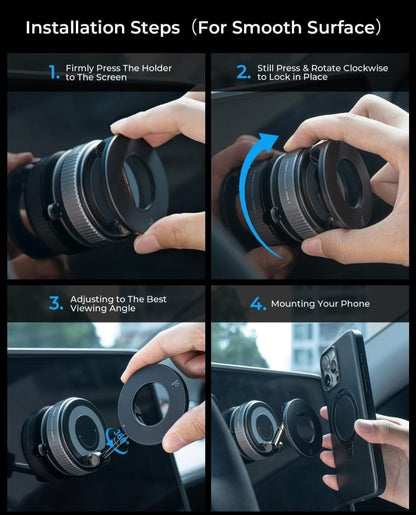 Installation Steps（For Smooth Surface）

1. Firmly Press The Holder to The Screen

2. Still Press & Rotate Clockwise to Lock in Place

3. Adjusting to The Best Viewing Angle

360°

4. Mounting Your Phone