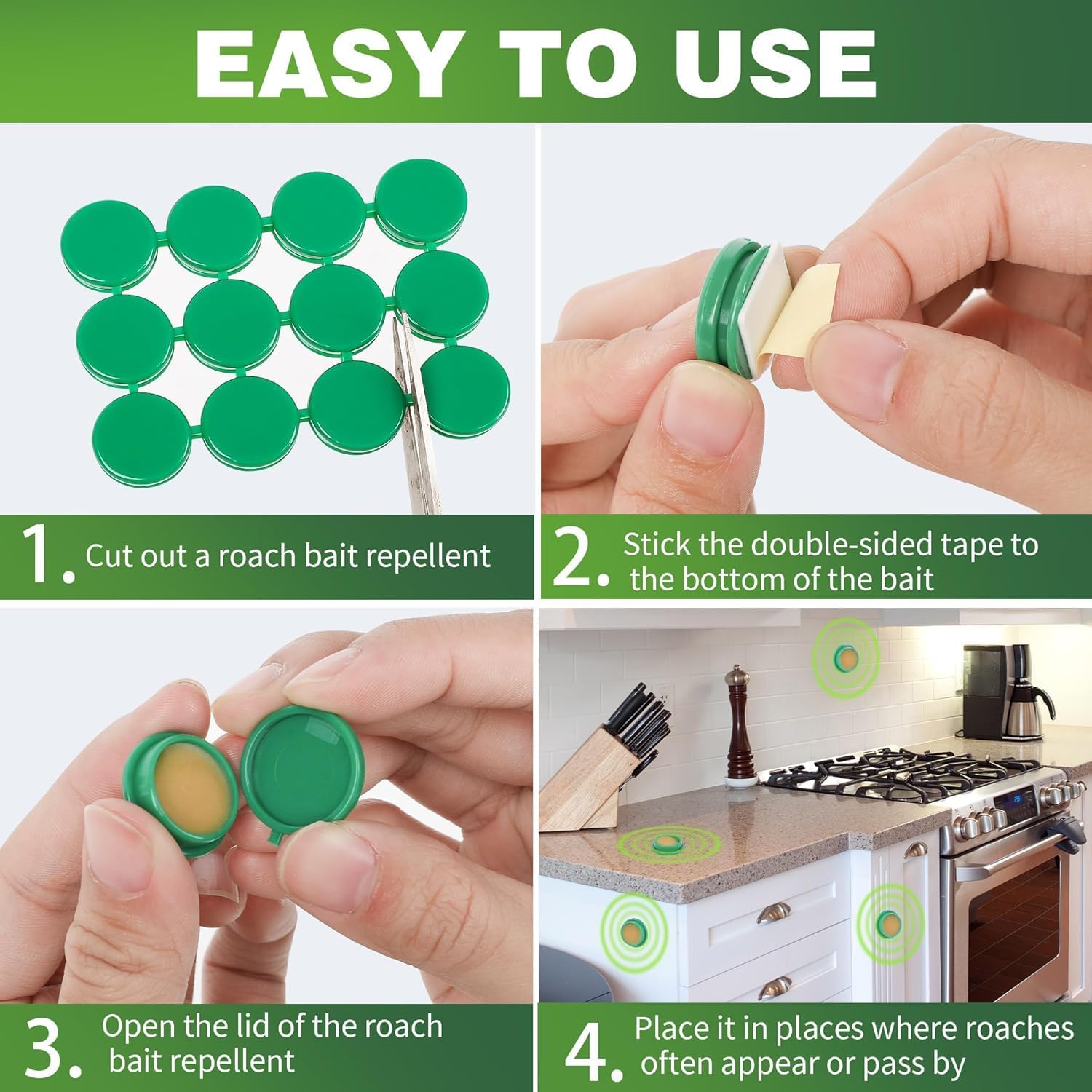 EASY TO USE

1. Cut out a roach bait repellent

2. Stick the double-sided tape to the bottom of the bait

3. Open the lid of the roach bait repellent

4. Place it in places where roaches often appear or pass by